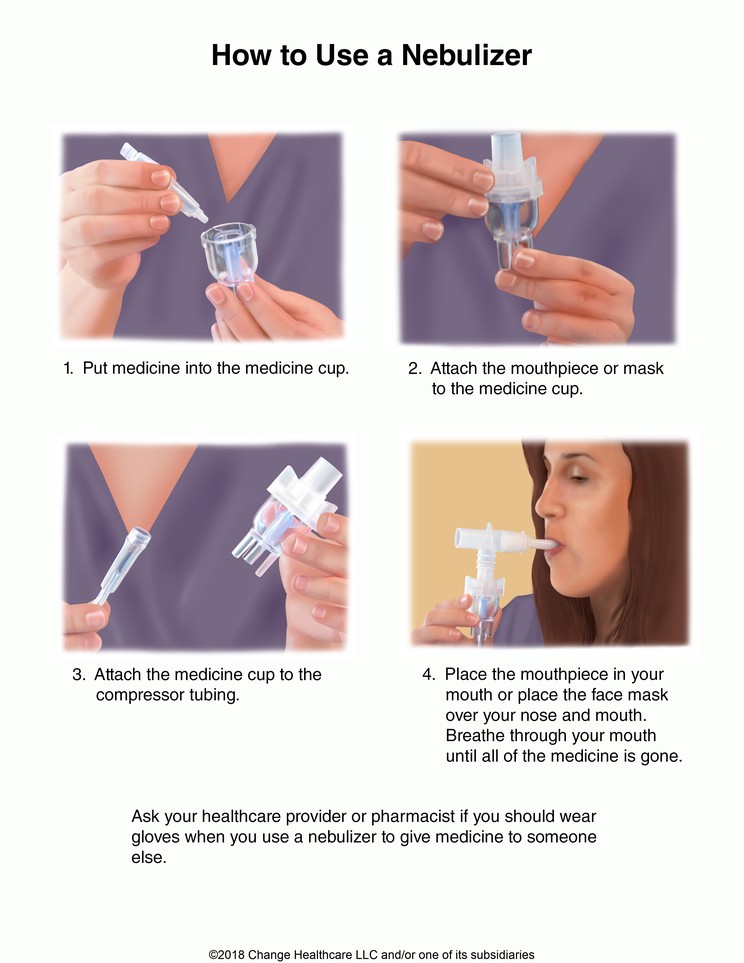 How to Use a Nebulizer

1. Put medicine into the medicine cup.

2. Attach the mouthpiece or mask to the medicine cup.

3. Attach the medicine cup to the compressor tubing.

4. Place the mouthpiece in your mouth or place the face mask over your nose and mouth. Breathe through your mouth until all of the medicine is gone.

Ask your healthcare provider or pharmacist if you should wear gloves when you use a nebulizer to give medicine to someone else.

©2018 Change Healthcare LLC and/or one of its subsidiaries