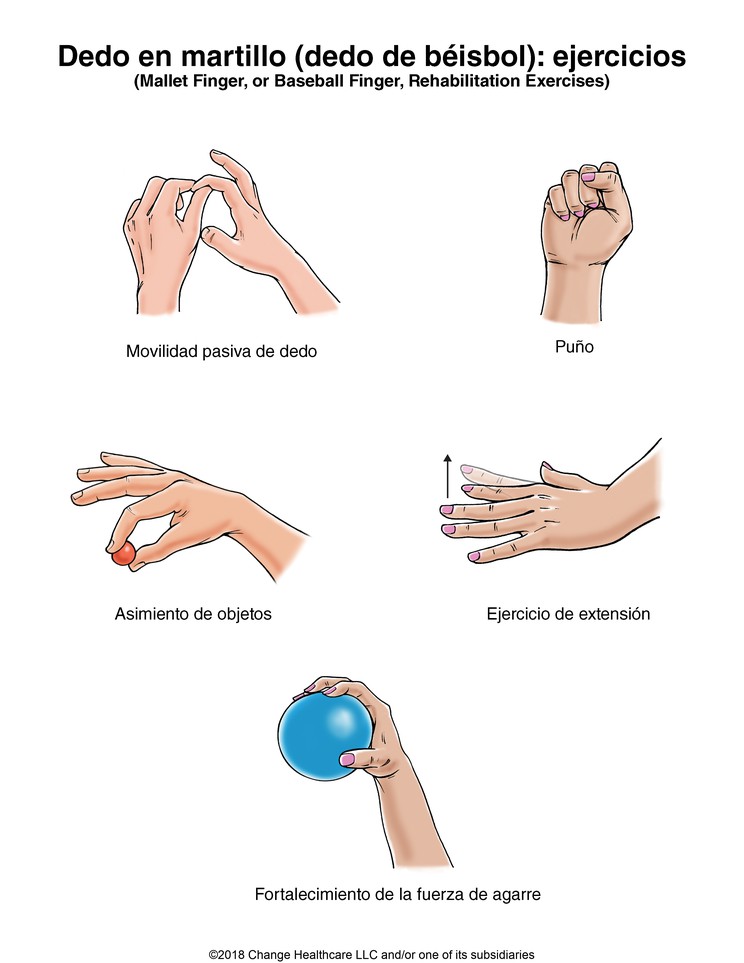 Dedo en martillo (dedo de béisbol): ejercicios
(Mallet Finger, or Baseball Finger, Rehabilitation Exercises)

Movilidad pasiva de dedo

Puño

Asimiento de objetos

Ejercicio de extensión

Fortalecimiento de la fuerza de agarre

©2018 Change Healthcare LLC and/or one of its subsidiaries