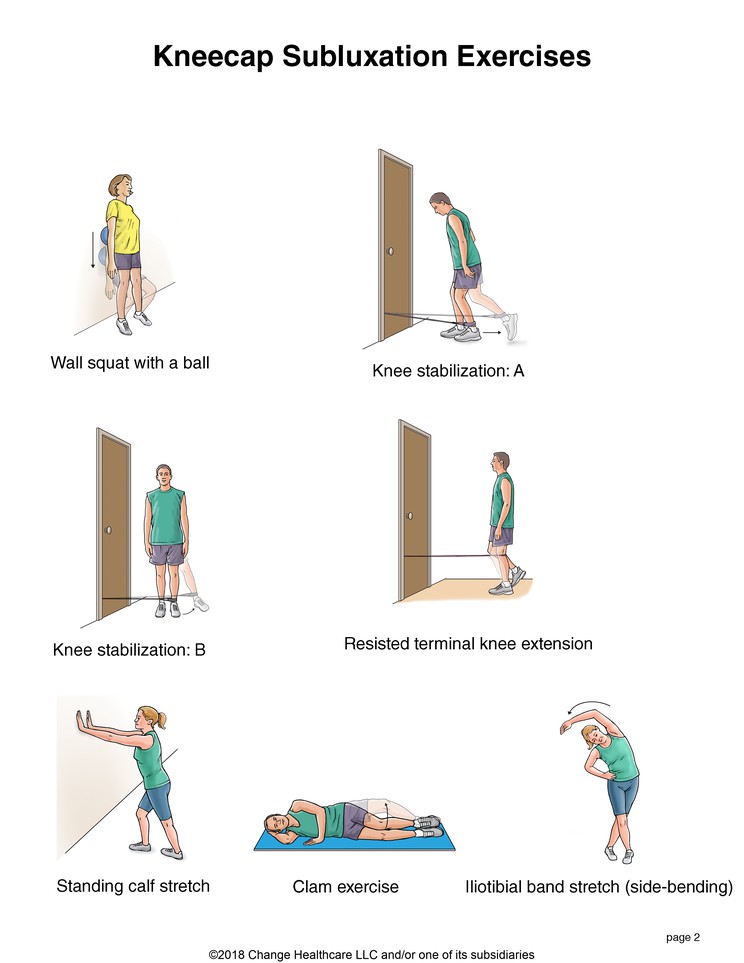 Kneecap Subluxation Exercises

Wall squat with a ball

Knee stabilization: A

Knee stabilization: B

Resisted terminal knee extension

Standing calf stretch

Clam exercise

Iliotibial band stretch (side-bending)

page 2

©2018 Change Healthcare LLC and/or one of its subsidiaries